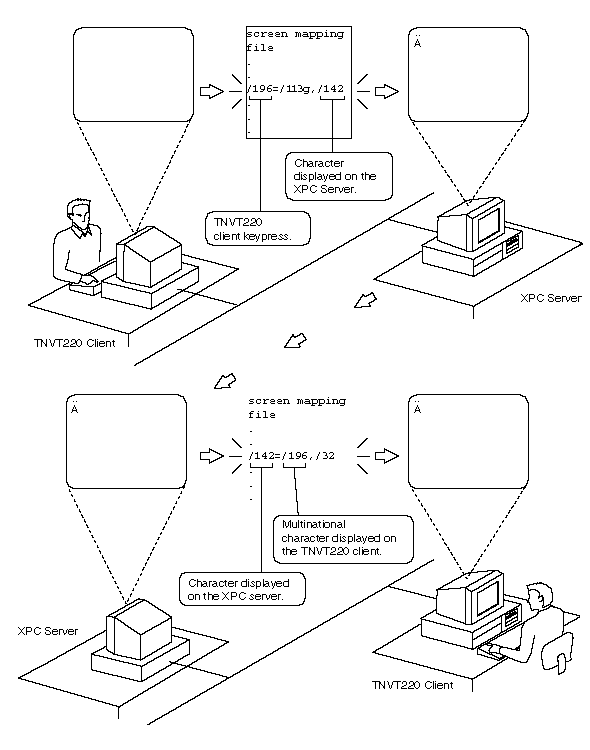 screen mapping file
.
.
/196=/113g,/142
.
.
.

Ä

Character displayed on the XPC Server.

TNVT220 client keypress.

XPC Server

TNVT220 Client

Ä

screen mapping file
.
.
/142=/196,/32
.
.
.

Ä

Multinational character displayed on the TNVT220 client.

Character displayed on the XPC server.

XPC Server

TNVT220 Client