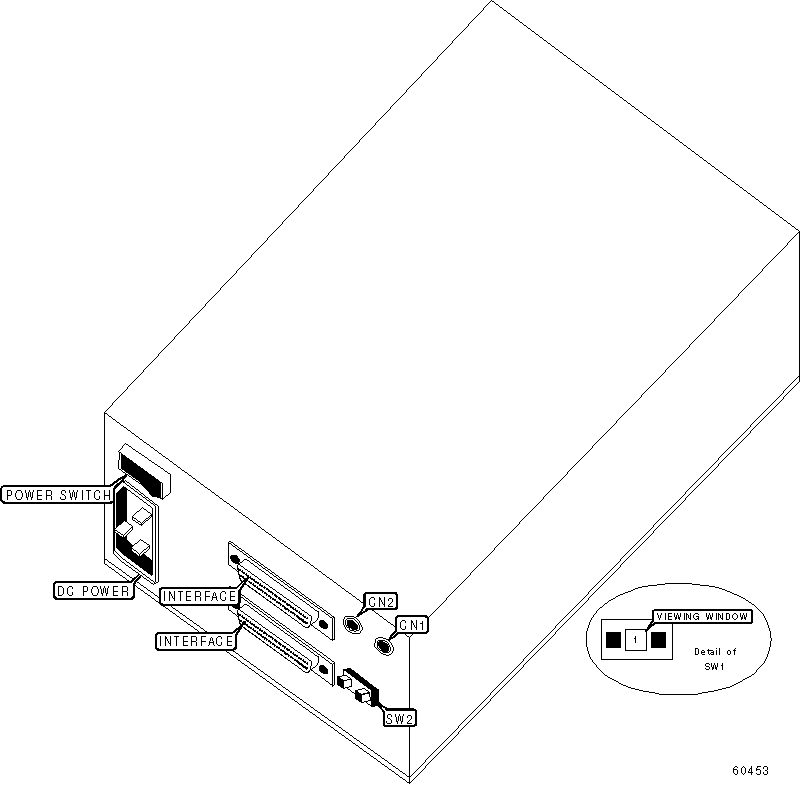 POWER SWITCH

DC POWER

INTERFACE

INTERFACE

CN2

CN1

SW2

VIEWING WINDOW

1

Detail of SW1

60453