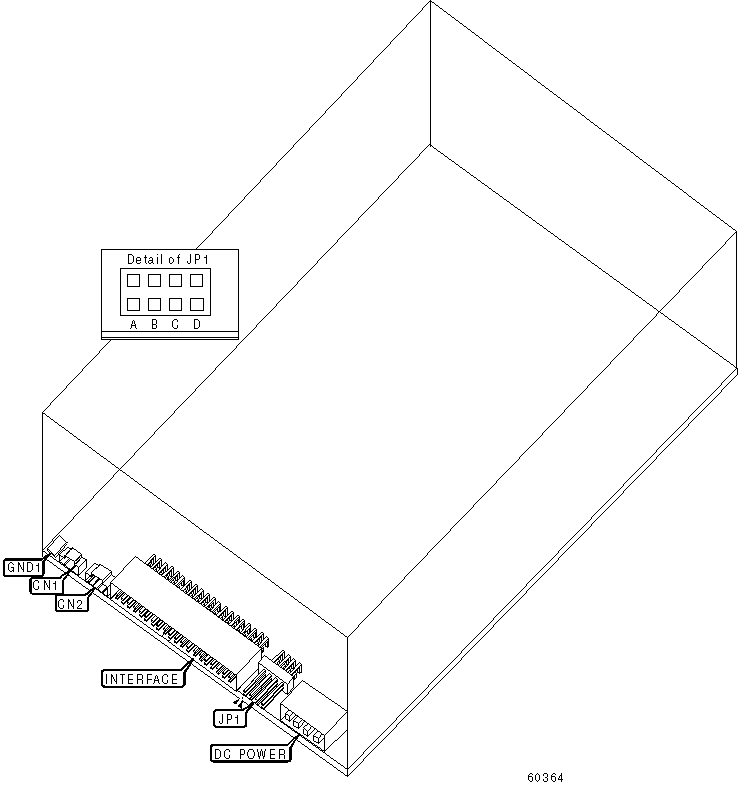 Detail of JP1

A B C D

GND1

CN1

CN2

INTERFACE

JP1

DC POWER

60364