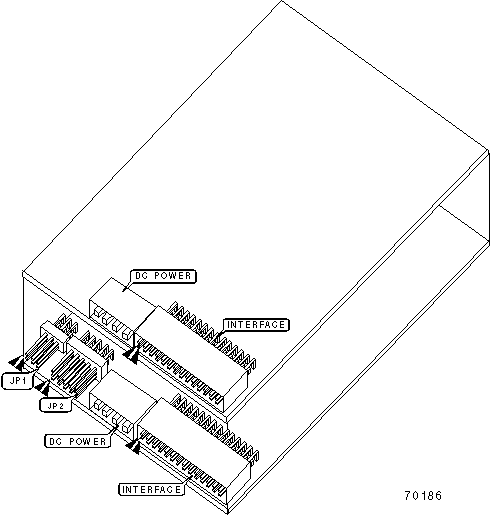 DC POWER
INTERFACE
JP1
JP2
DC POWER
INTERFACE
70186